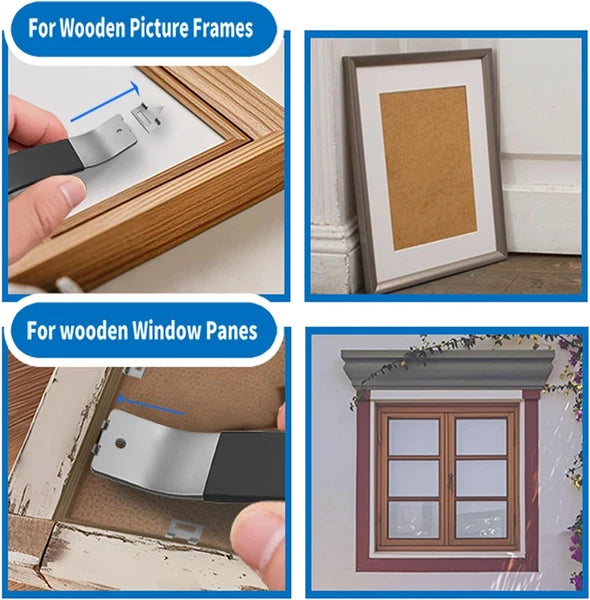 For Wooden Picture Frames

For wooden Window Panes