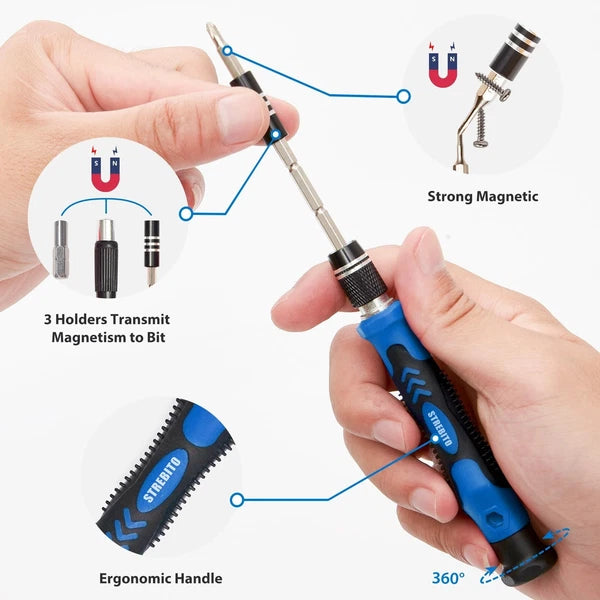 S N

Strong Magnetic

S N

3 Holders Transmit Magnetism to Bit

STREBITO

STREBITO

Ergonomic Handle

360°