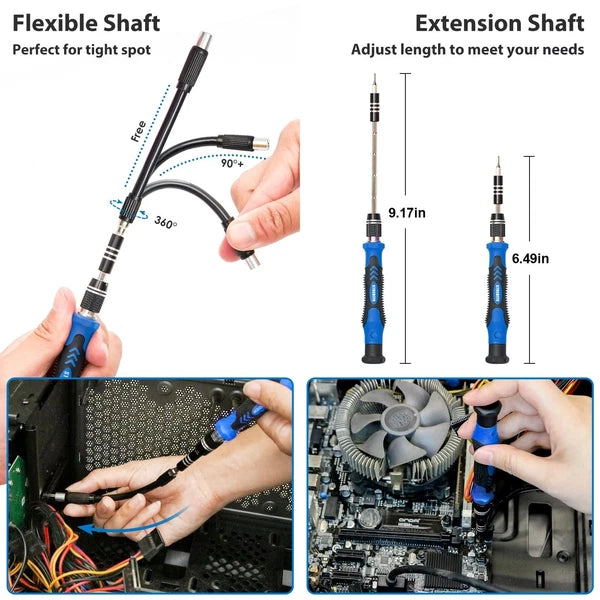 Flexible Shaft
Perfect for tight spot

Free
90°+
360°

Extension Shaft
Adjust length to meet your needs

9.17in
6.49in