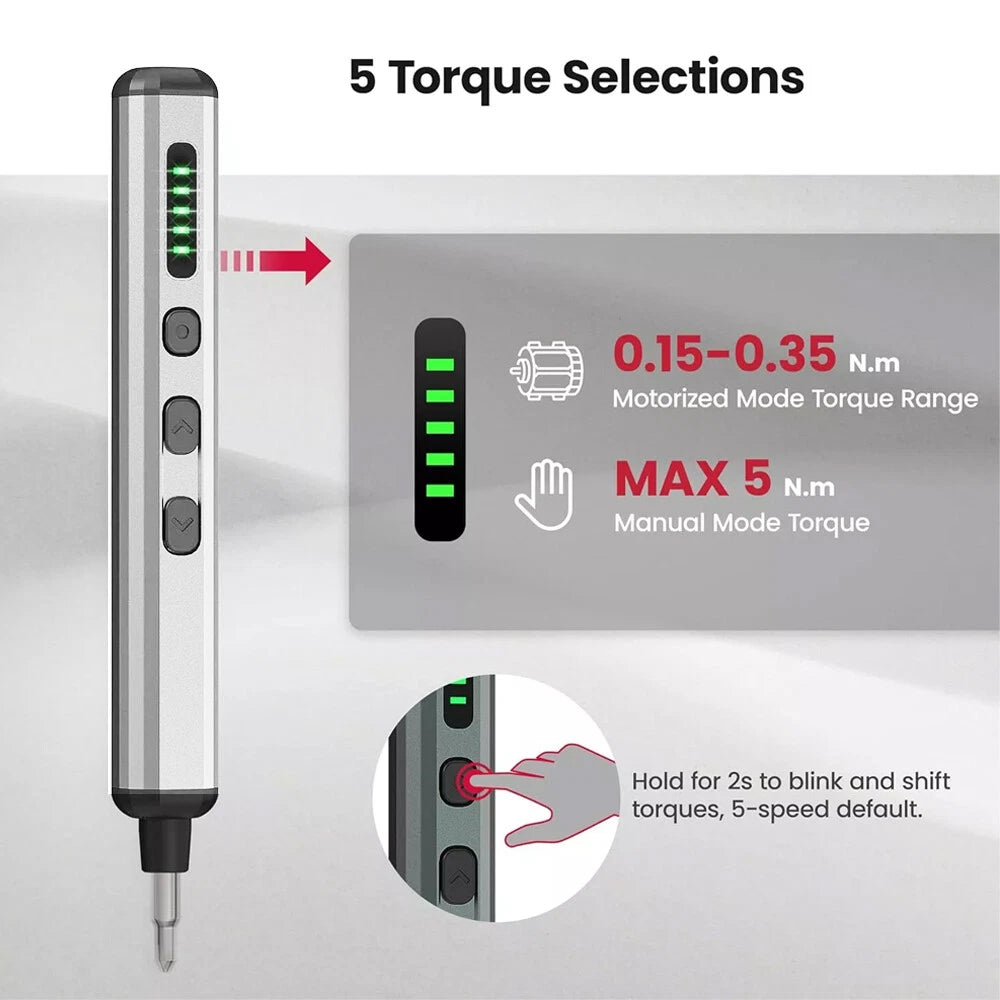 5 Torque Selections

0.15-0.35 N.m
Motorized Mode Torque Range

MAX 5 N.m
Manual Mode Torque

Hold for 2s to blink and shift torques, 5-speed default.