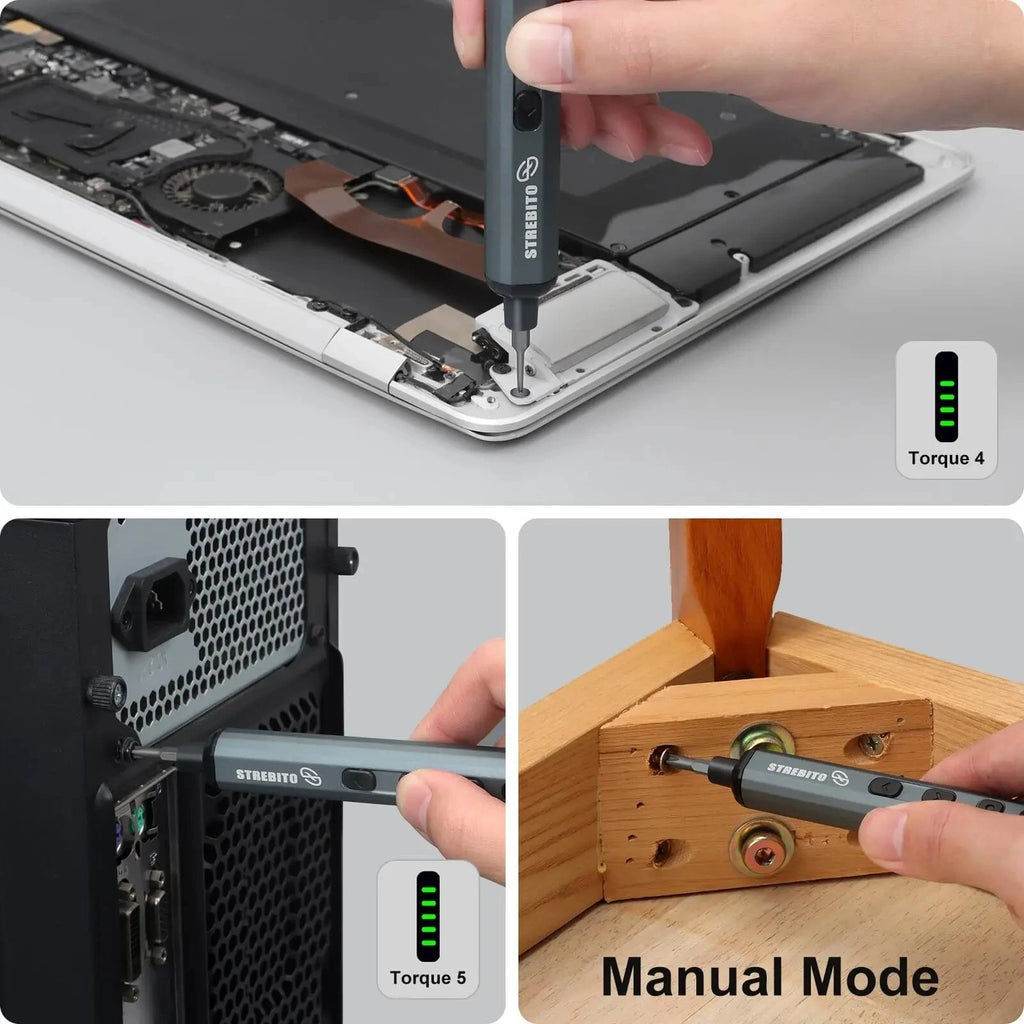 STREBITO

Torque 4

STREBITO

Torque 5

STREBITO

Manual Mode