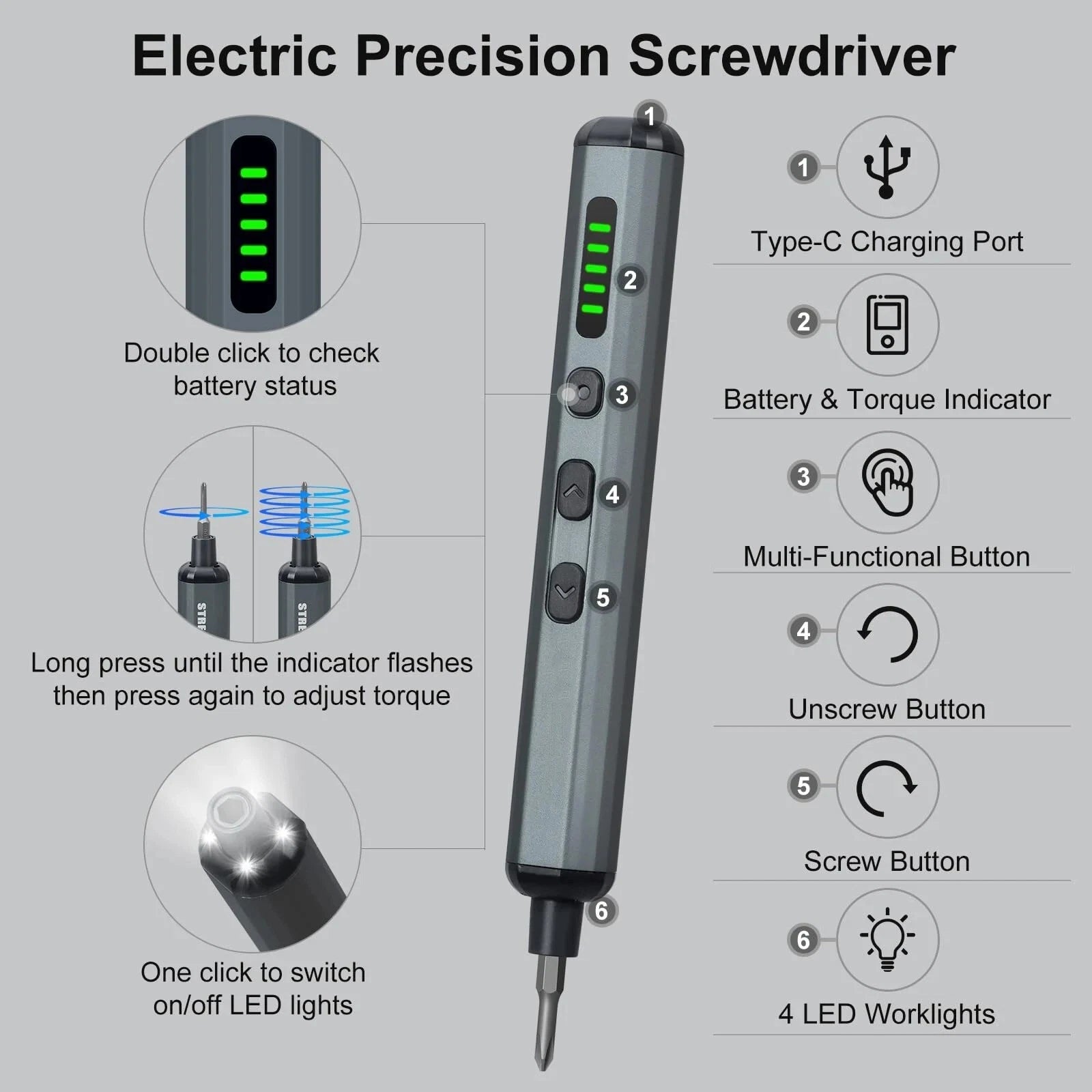 Electric Precision Screwdriver

Double click to check battery status

STRE

STRE

Long press until the indicator flashes then press again to adjust torque

One click to switch on/off LED lights

1

2

3

4

5

6

1 Type-C Charging Port

2 Battery & Torque Indicator

3 Multi-Functional Button

4 Unscrew Button

5 Screw Button

6 4 LED Worklights