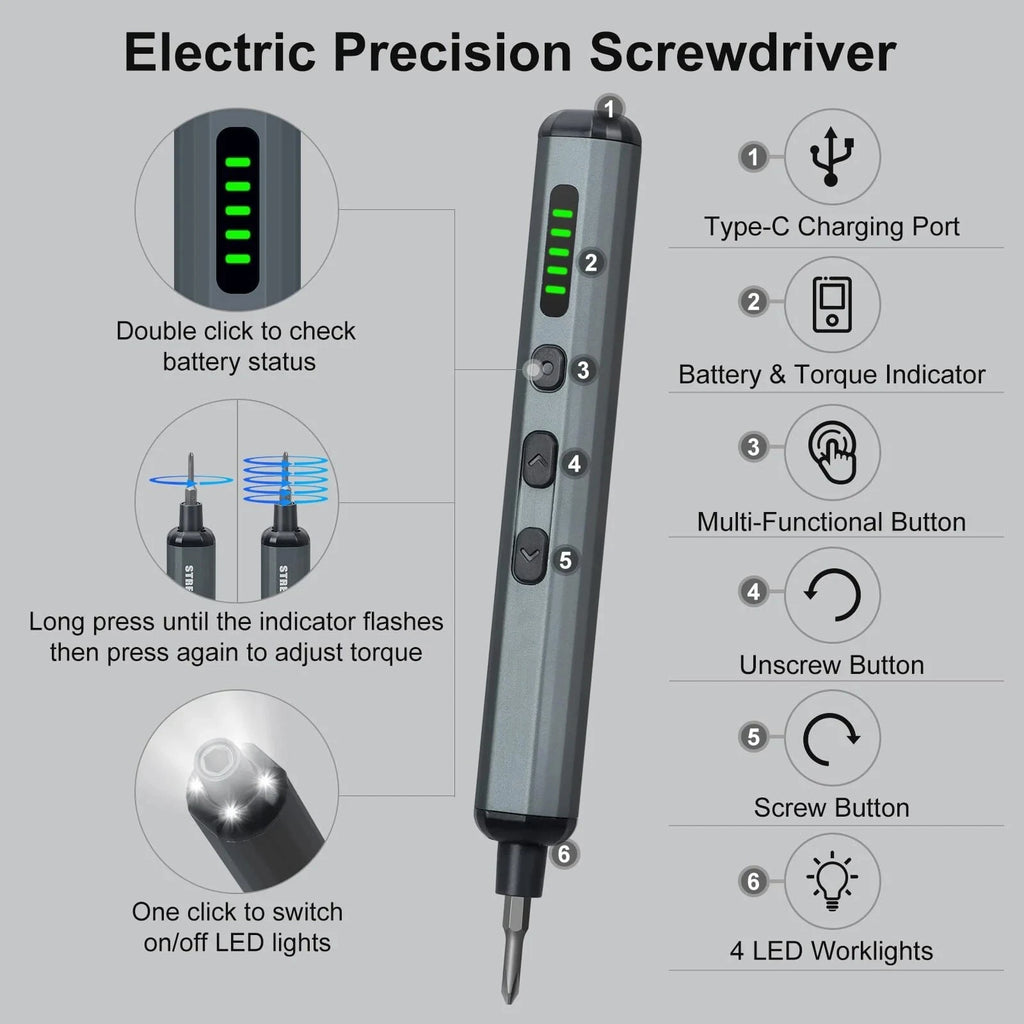 Electric Precision Screwdriver

Double click to check battery status

STRE STRE

Long press until the indicator flashes then press again to adjust torque

One click to switch on/off LED lights

1
2
3
4
5
6

1 Type-C Charging Port

2 Battery & Torque Indicator

3 Multi-Functional Button

4 Unscrew Button

5 Screw Button

6 4 LED Worklights