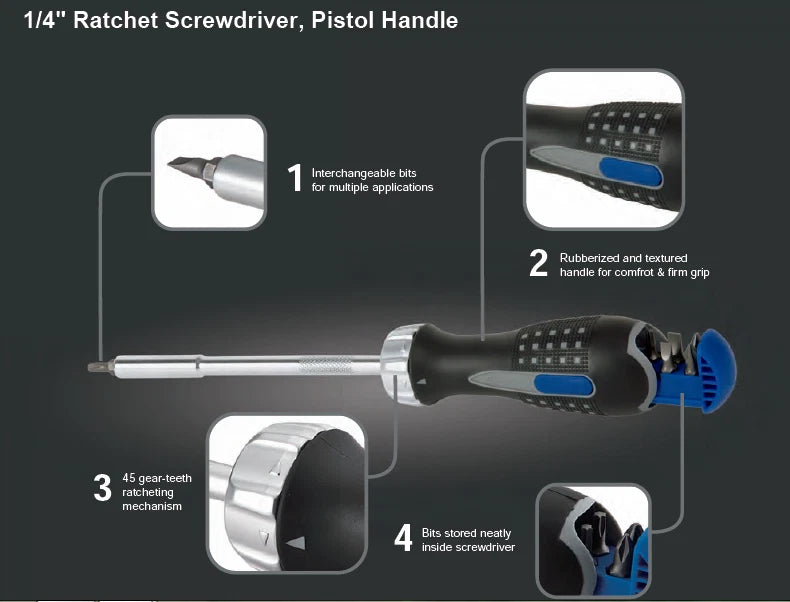 1/4" Ratchet Screwdriver, Pistol Handle

1 Interchangeable bits for multiple applications

2 Rubberized and textured handle for comfrot & firm grip

3 45 gear-teeth ratcheting mechanism

4 Bits stored neatly inside screwdriver