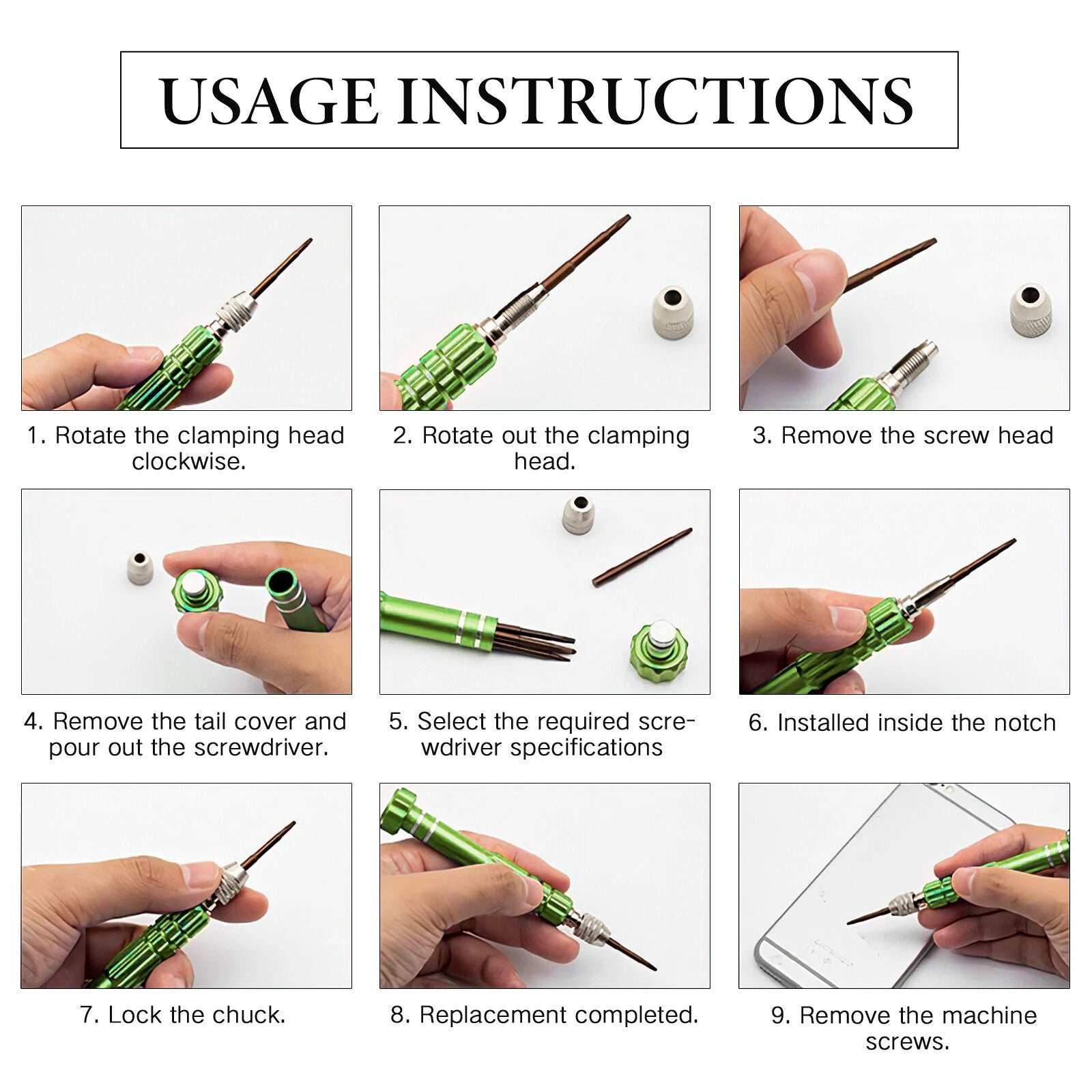 USAGE INSTRUCTIONS

1. Rotate the clamping head clockwise.

2. Rotate out the clamping head.

3. Remove the screw head

4. Remove the tail cover and pour out the screwdriver.

5. Select the required screwdriver specifications

6. Installed inside the notch

7. Lock the chuck.

8. Replacement completed.

9. Remove the machine screws.