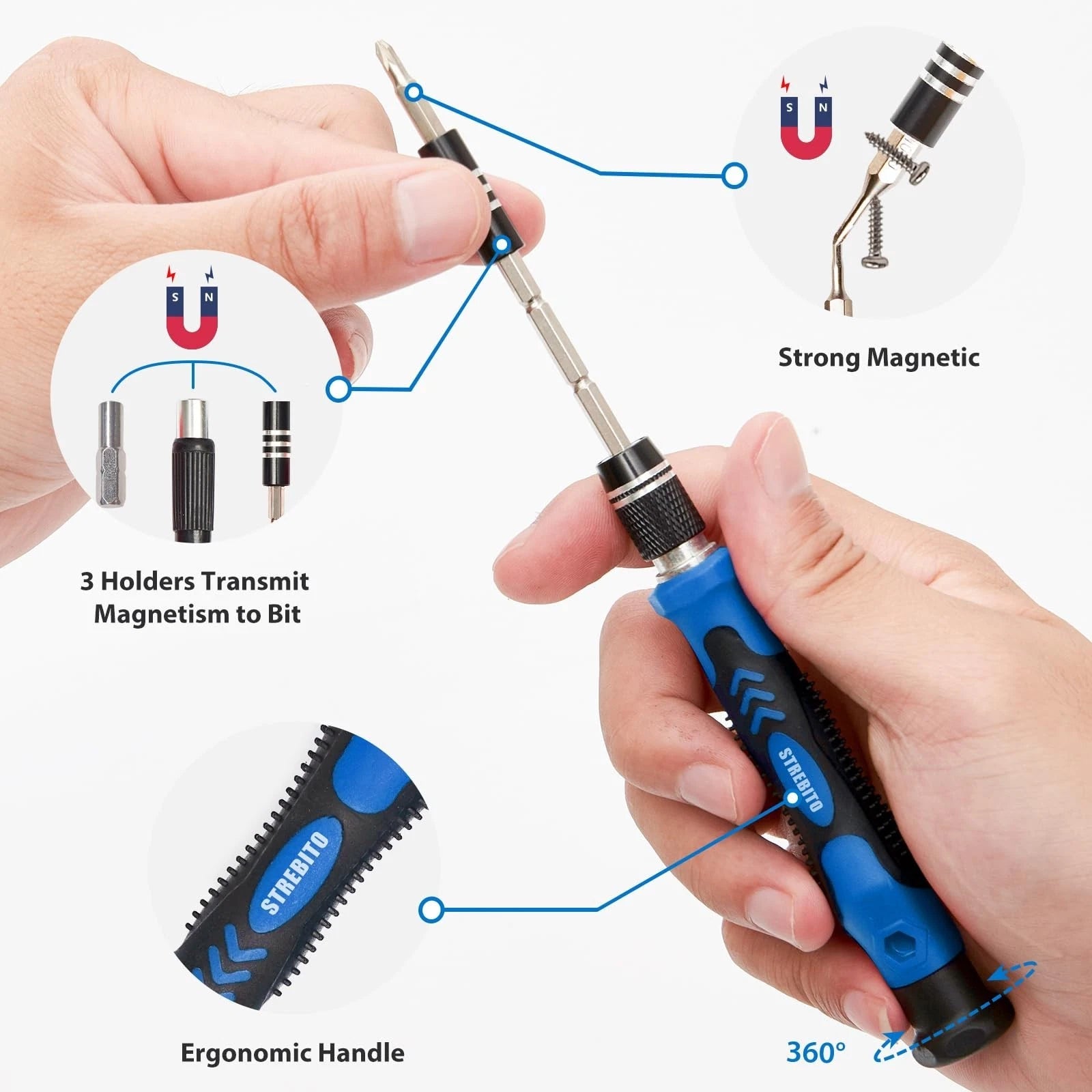 S N

Strong Magnetic

S N

3 Holders Transmit Magnetism to Bit

STREBITO

STREBITO

Ergonomic Handle

360°