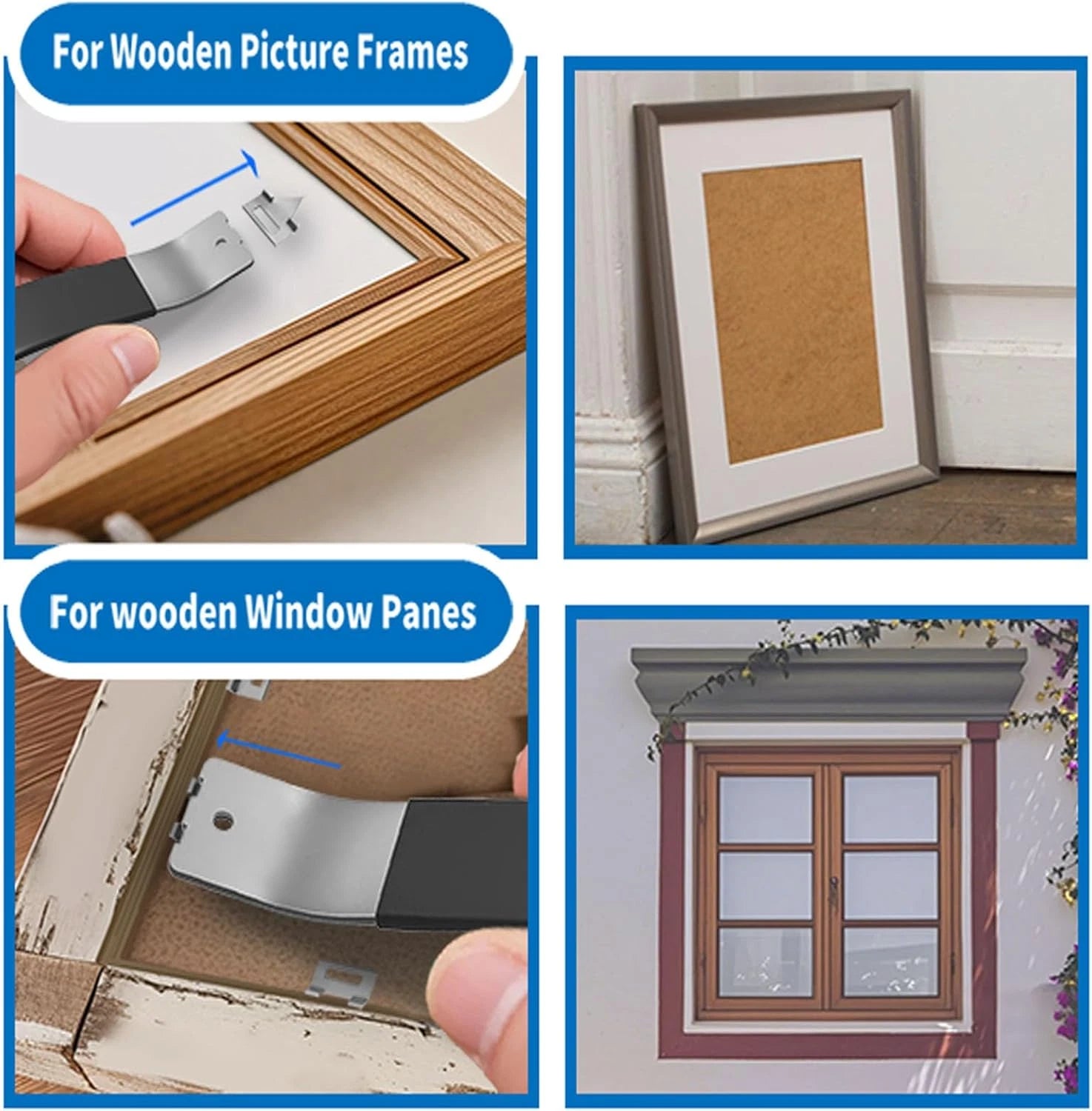 For Wooden Picture Frames

For wooden Window Panes